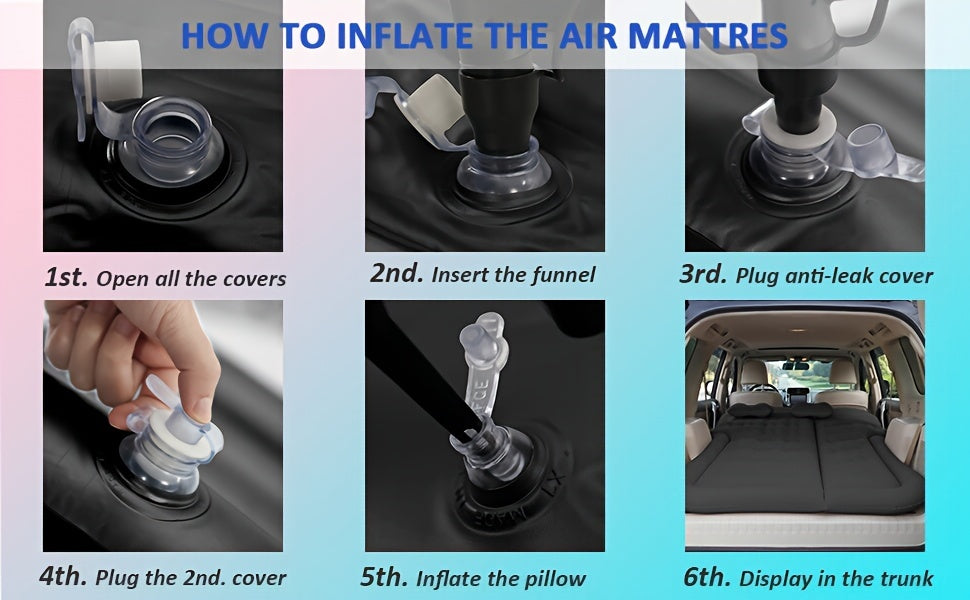 HOW TO INFLATE THE AIR MATTRES

1st. Open all the covers

2nd. Insert the funnel

3rd. Plug anti-leak cover

4th. Plug the 2nd. cover

5th. Inflate the pillow

6th. Display in the trunk